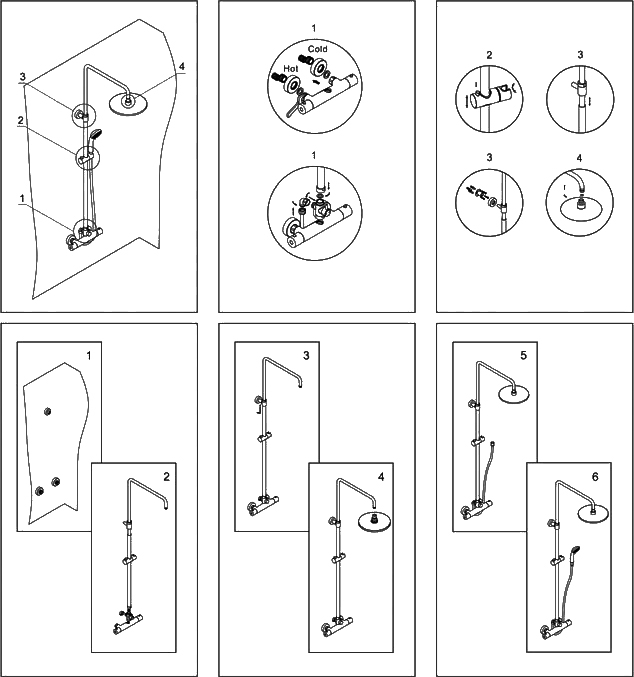 3
4
2
1

1
Cold
Hot

1

2
3

3
4

1
2

3
4

5
6