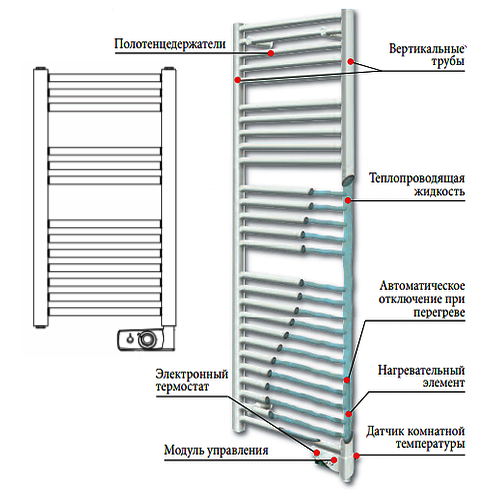 Полотенцедержатели

Вертикальные трубы

Теплопроводящая жидкость

Автоматическое отключение при перегреве

Нагревательный элемент

Электронный термостат

Датчик комнатной температуры

Модуль управления