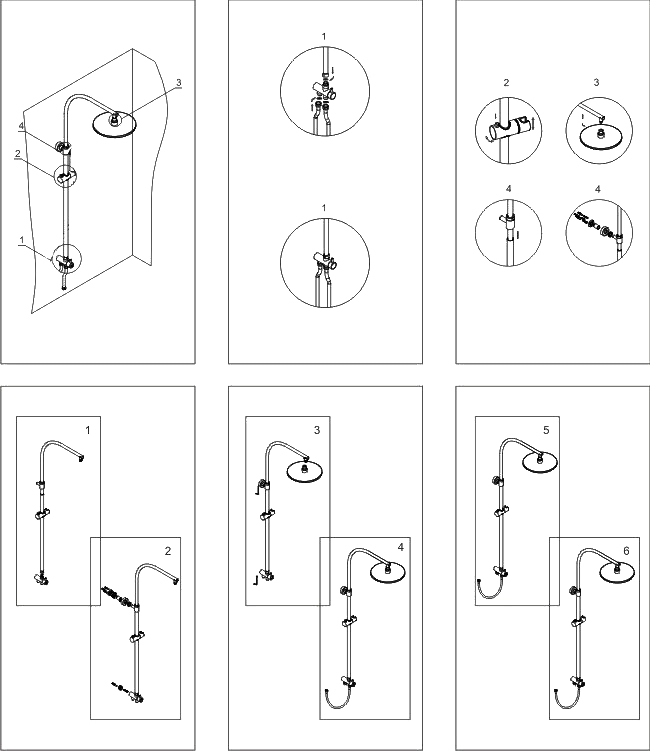 3
4
2
1

1

1

2

3

4

4

1

2

3

4

5

6