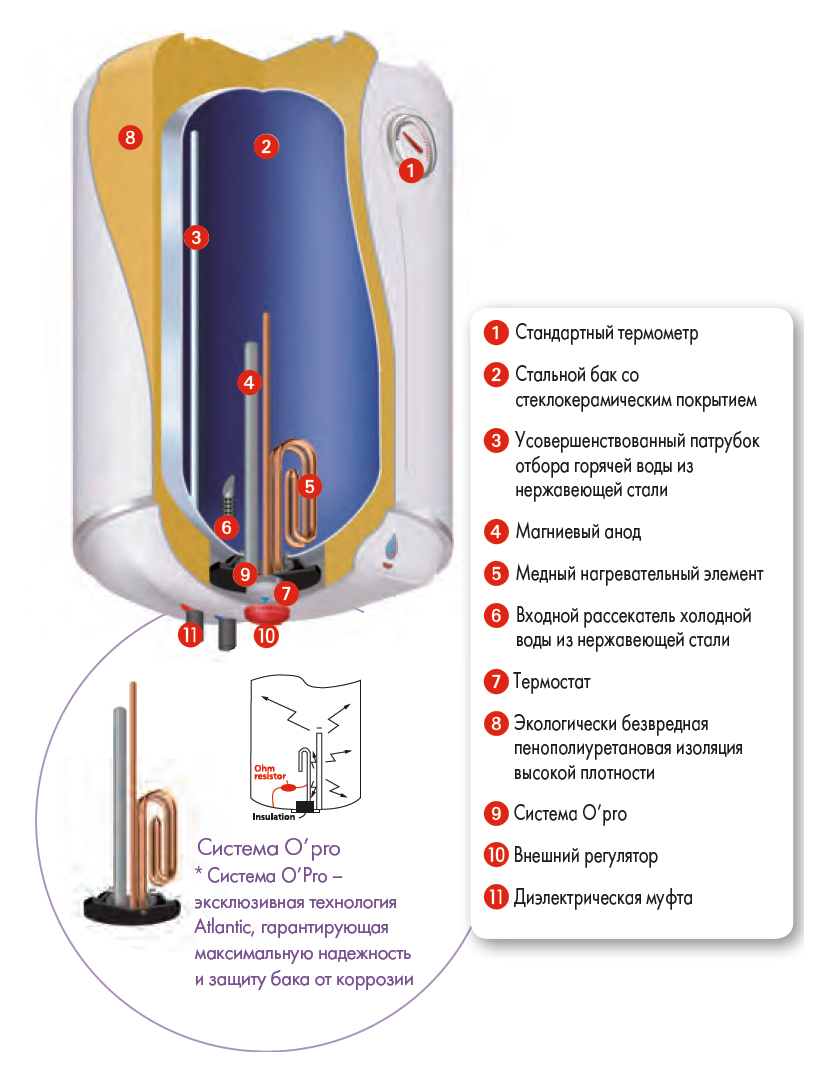 8
2
1
3
4
5
6
9
7
11
10

Ohm resistor
Insulation

Система O'pro
* Система O'Pro – эксклюзивная технология Atlantic, гарантирующая максимальную надежность и защиту бака от коррозии

1 Стандартный термометр
2 Стальной бак со стеклокерамическим покрытием
3 Усовершенствованный патрубок отбора горячей воды из нержавеющей стали
4 Магниевый анод
5 Медный нагревательный элемент
6 Входной рассекатель холодной воды из нержавеющей стали
7 Термостат
8 Экологически безвредная пенополиуретановая изоляция высокой плотности
9 Система O'pro
10 Внешний регулятор
11 Диэлектрическая муфта