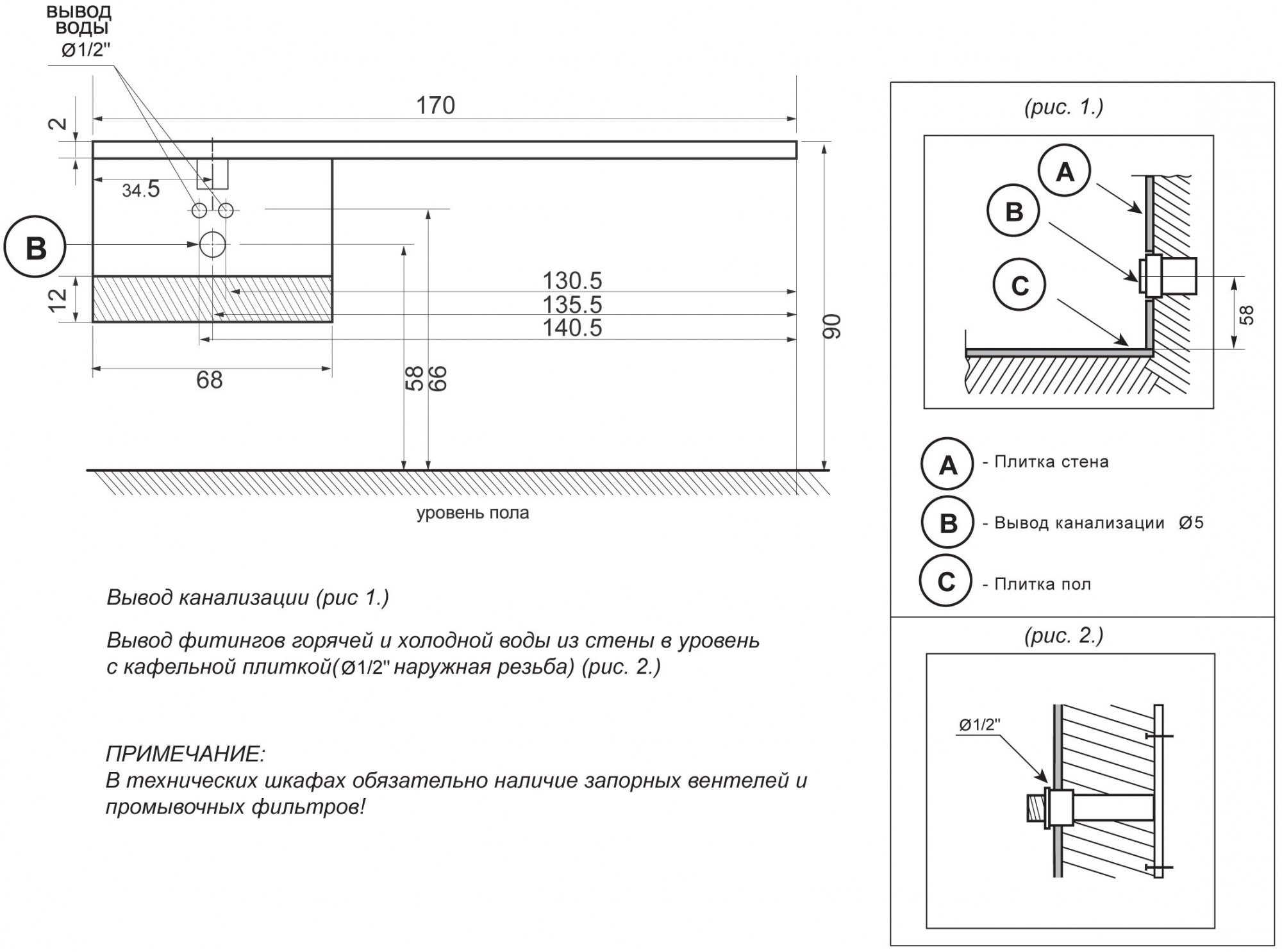 ВЫВОД ВОДЫ
Ø1/2"

170
2
34.5
B
12
130.5
135.5
140.5
68
58
66
90

уровень пола

Вывод канализации (рис 1.)

Вывод фитингов горячей и холодной воды из стены в уровень с кафельной плиткой(Ø1/2" наружная резьба) (рис. 2.)

ПРИМЕЧАНИЕ:
В технических шкафах обязательно наличие запорных вентелей и промывочных фильтров!

(рис. 1.)
A
B
C
58

A - Плитка стена
B - Вывод канализации Ø5
C - Плитка пол

(рис. 2.)
Ø1/2"