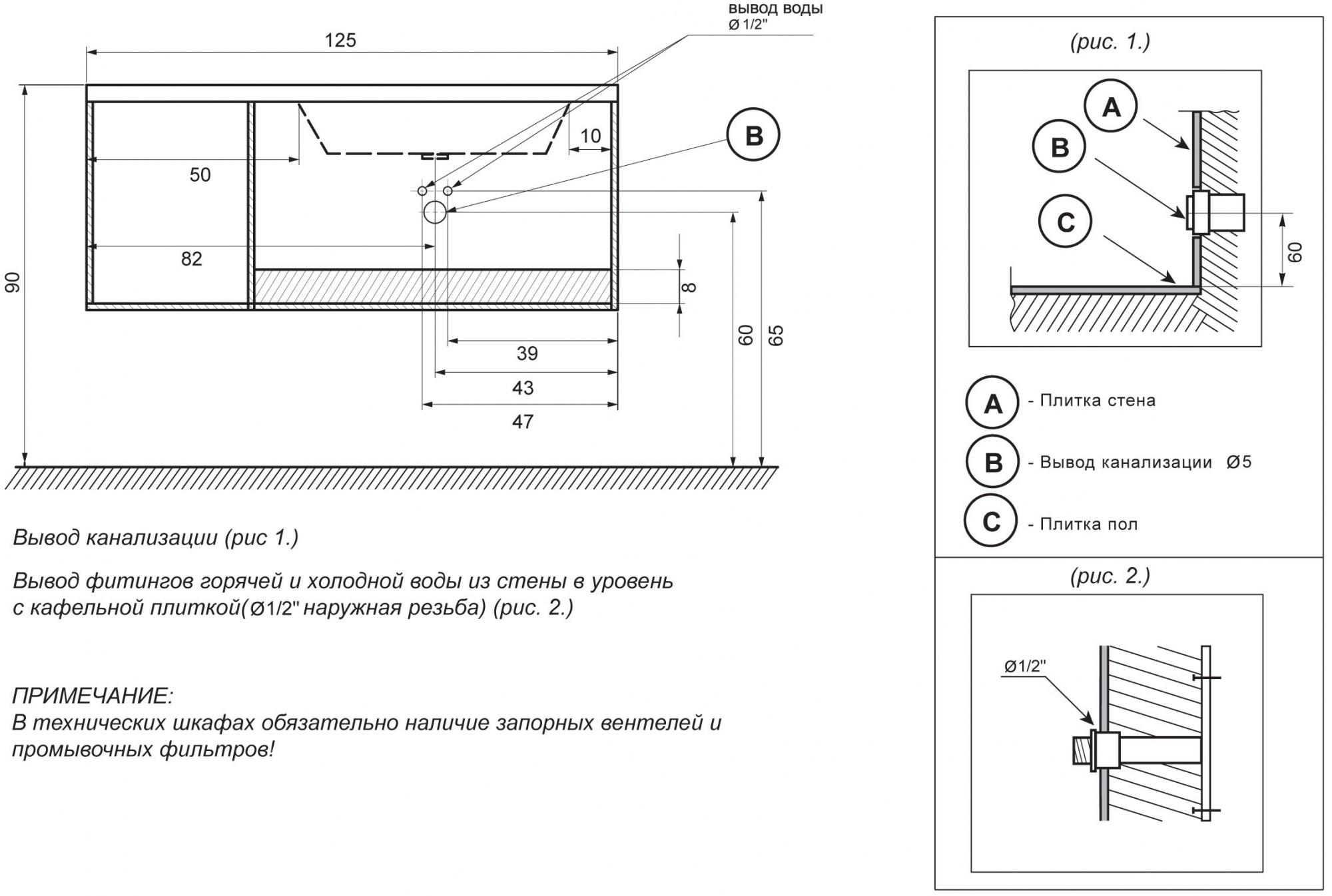 вывод воды
Ø 1/2"

125

10

B

50

82

90

8

60

65

39

43

47

Вывод канализации (рис 1.)

Вывод фитингов горячей и холодной воды из стены в уровень с кафельной плиткой(Ø1/2" наружная резьба) (рис. 2.)

ПРИМЕЧАНИЕ:
В технических шкафах обязательно наличие запорных вентелей и промывочных фильтров!

(рис. 1.)

A

B

C

60

A - Плитка стена

B - Вывод канализации Ø5

C - Плитка пол

(рис. 2.)

Ø1/2"