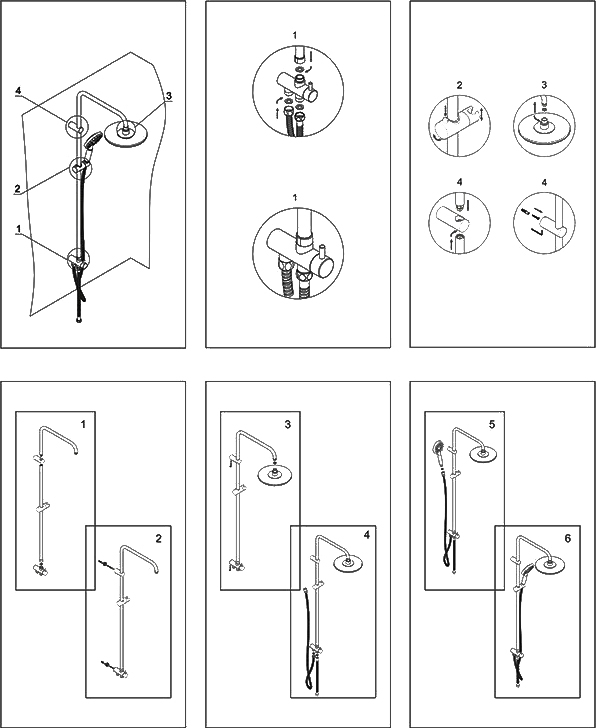 4
3
2
1

1

1

2
3
4
4

1
2

3
4

5
6